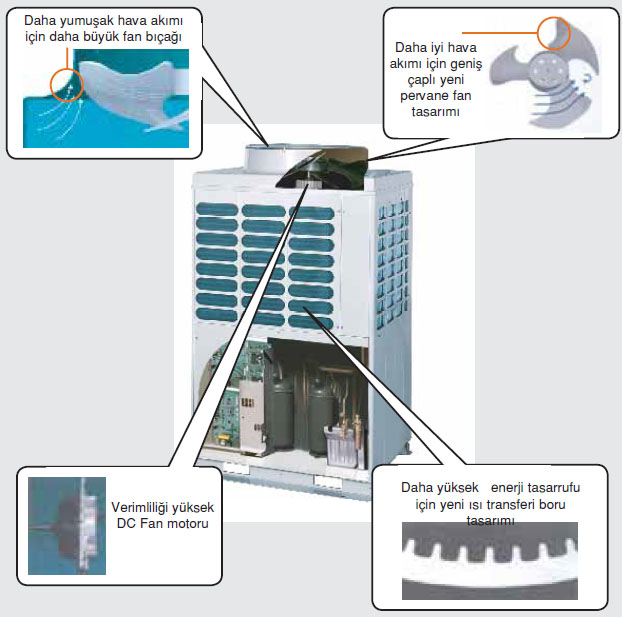 Daha yumuşak hava akımı için daha büyük fan bıçağı

Daha iyi hava akımı için geniş çaplı yeni pervane fan tasarımı

Verimliliği yüksek DC Fan motoru

Daha yüksek enerji tasarrufu için yeni ısı transferi boru tasarımı